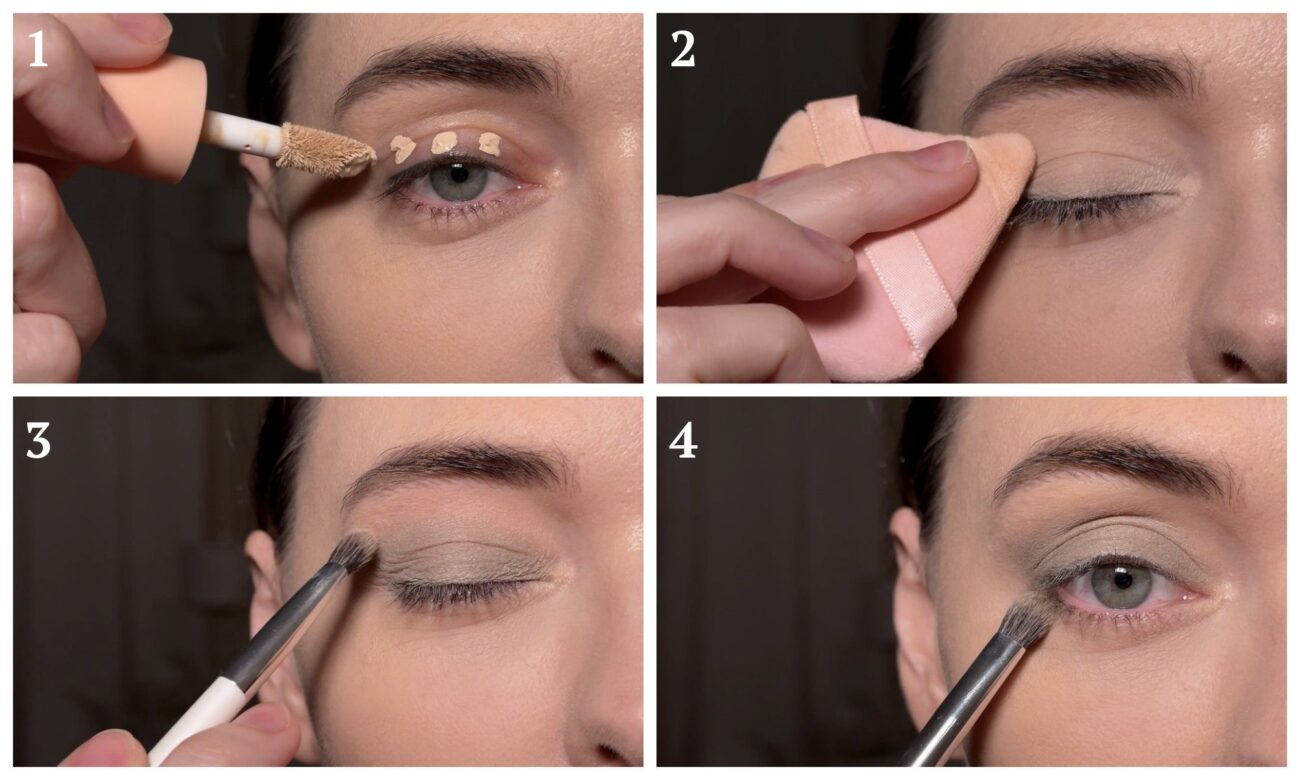 1

2

3

4